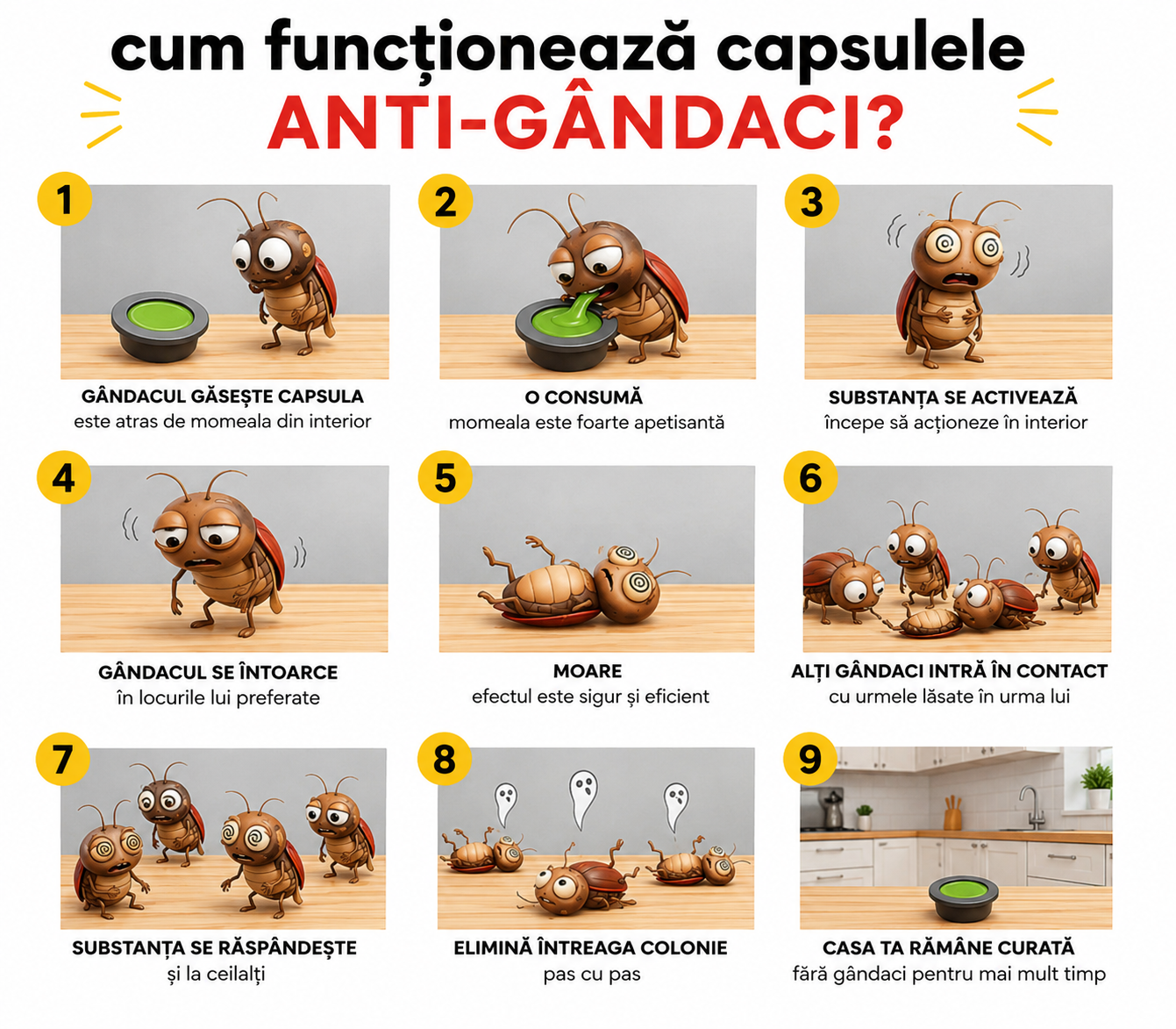 cum funcționează capsulele
ANTI-GÂNDACI?

1
GÂNDACUL GĂSEȘTE CAPSULA
este atras de momeala din interior

2
O CONSUMĂ
momeala este foarte apetisantă

3
SUBSTANȚA SE ACTIVEAZĂ
începe să acționeze în interior

4
GÂNDACUL SE ÎNTOARCE
în locurile lui preferate

5
MOARE
efectul este sigur și eficient

6
ALȚI GÂNDACI INTRĂ ÎN CONTACT
cu urmele lăsate în urma lui

7
SUBSTANȚA SE RĂSPÂNDEȘTE
și la ceilalți

8
ELIMINĂ ÎNTREAGA COLONIE
pas cu pas

9
CASA TA RĂMÂNE CURATĂ
fără gândaci pentru mai mult timp